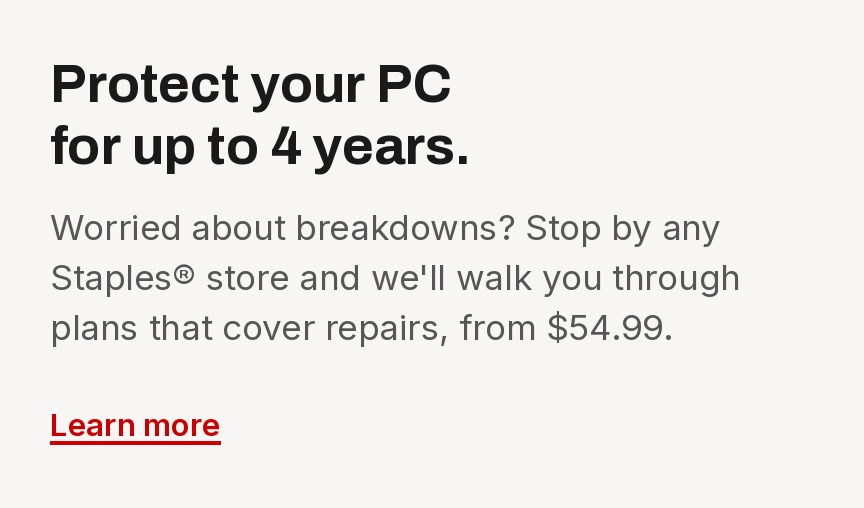 Protect your PC for up to 4 years.

Worried about breakdowns? Stop by any Staples® store and we'll walk you through plans that cover repairs, from \$54.99.

Learn more