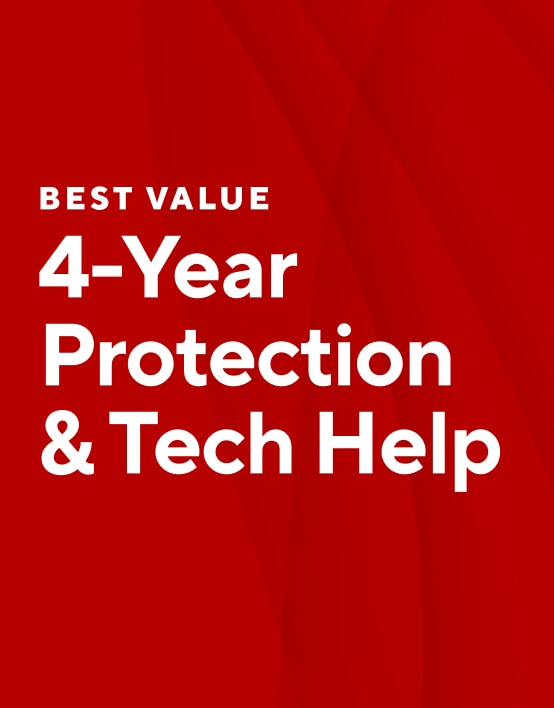 BEST VALUE
4-Year Protection & Tech Help